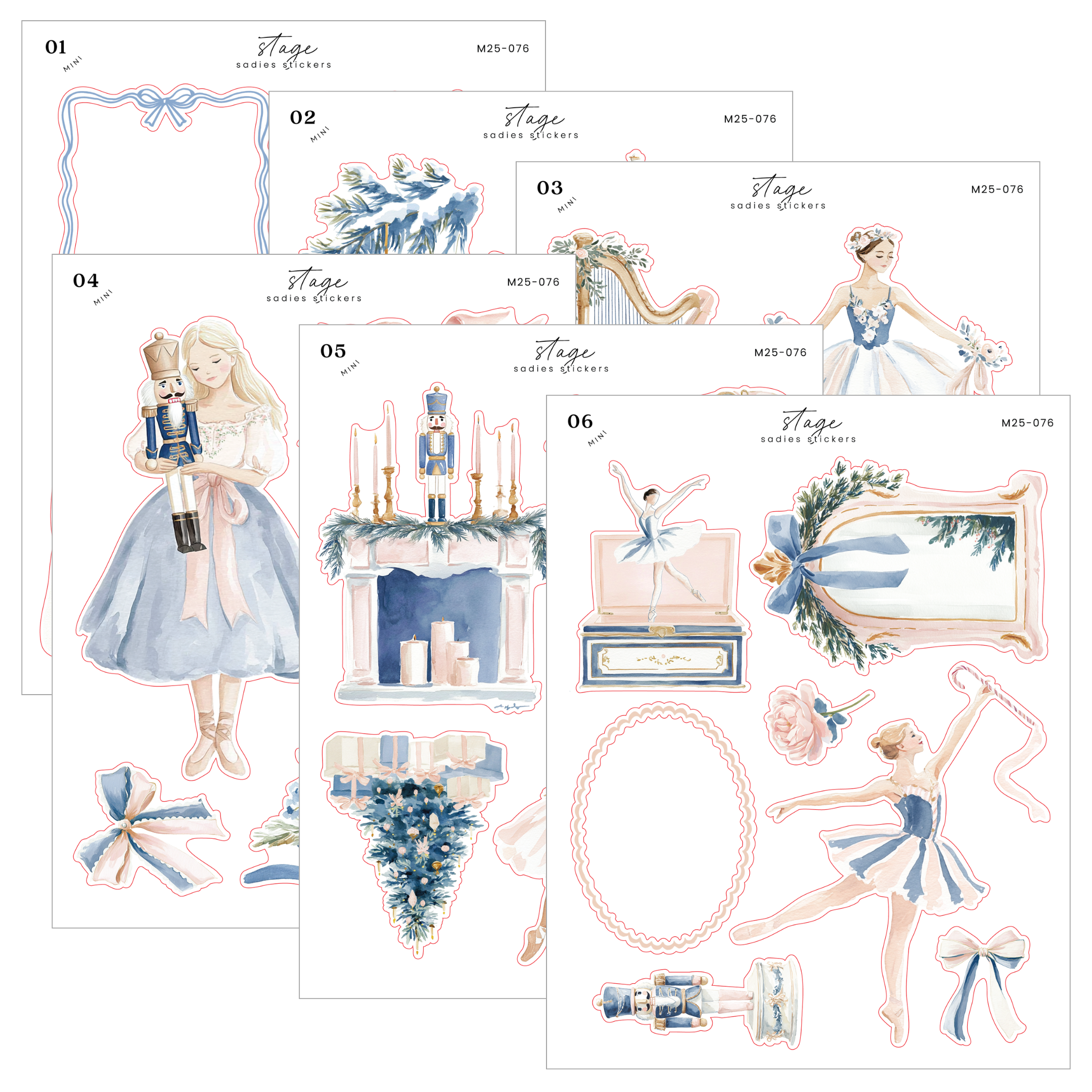 01
MINI
stage
sadies stickers
M25-076

02
MINI
stage
sadies stickers
M25-076

03
MINI
stage
sadies stickers
M25-076

04
MINI
stage
sadies stickers
M25-076

05
MINI
stage
sadies stickers
M25-076

06
MINI
stage
sadies stickers
M25-076