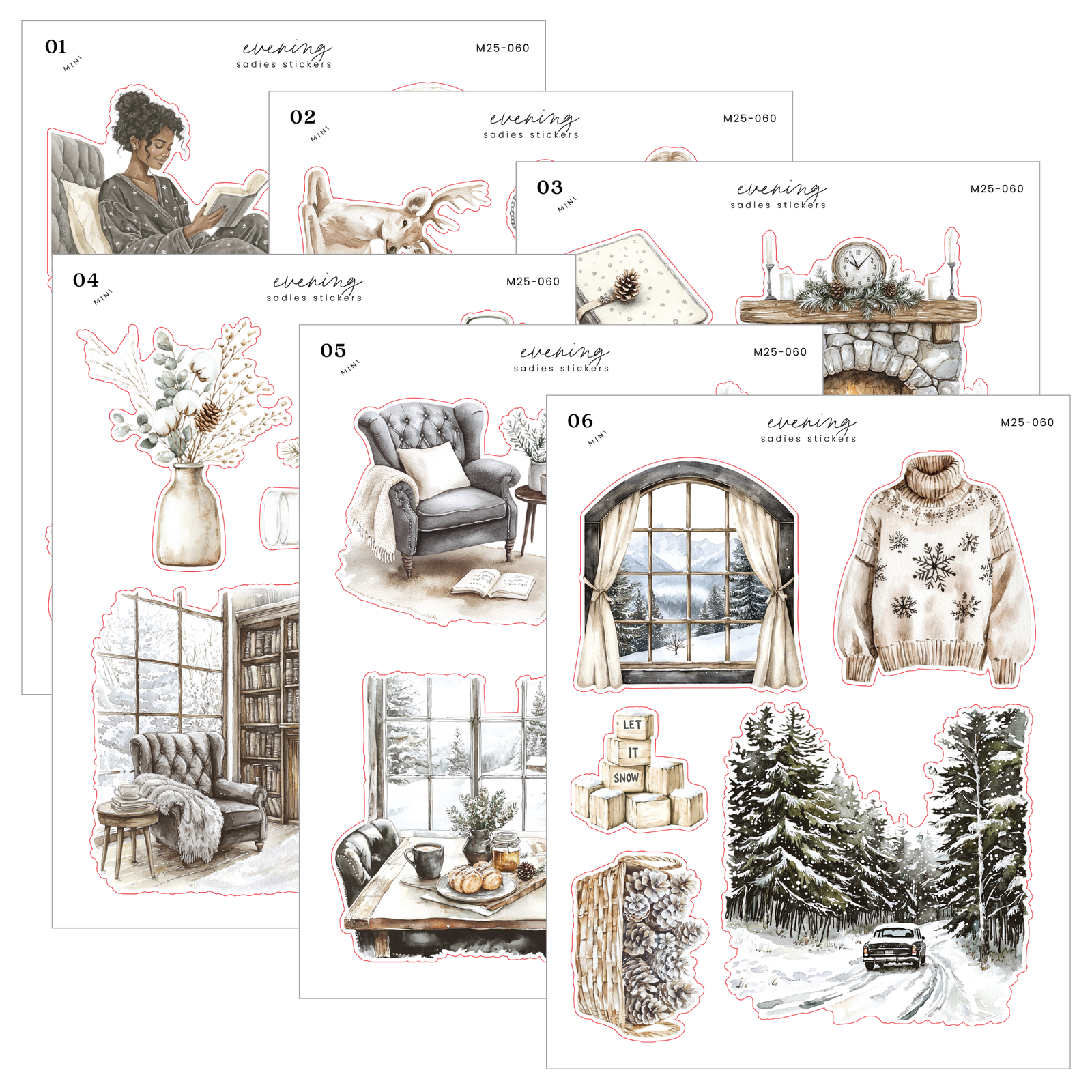 01
MINI
evening
sadies stickers
M25-060

02
MINI
evening
sadies stickers
M25-060

03
MINI
evening
sadies stickers
M25-060

04
MINI
evening
sadies stickers
M25-060

05
MINI
evening
sadies stickers
M25-060

06
MINI
evening
sadies stickers
M25-060

LET
IT
SNOW