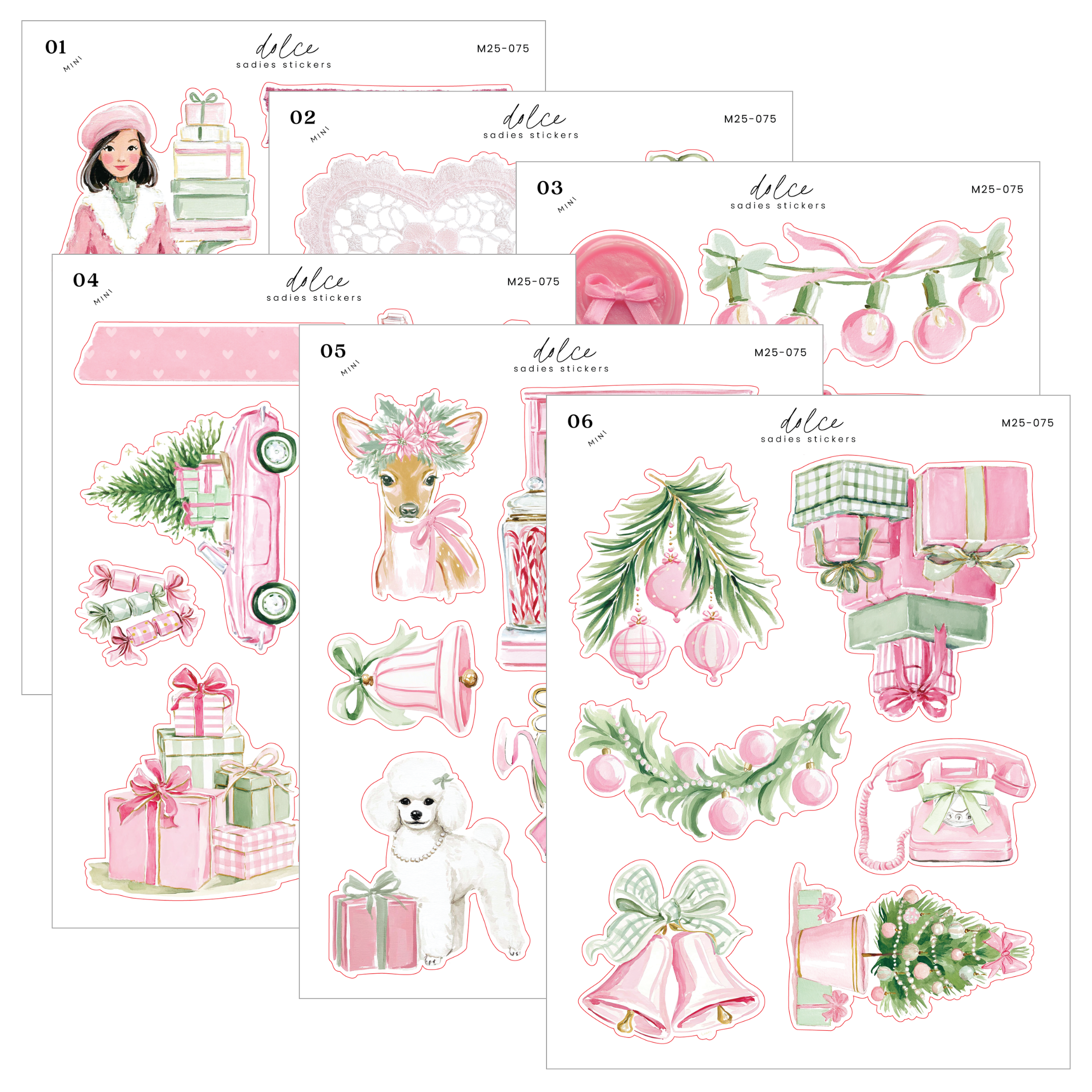 01
MINI
dolce
sadies stickers
M25-075

02
MINI
dolce
sadies stickers
M25-075

03
MINI
dolce
sadies stickers
M25-075

04
MINI
dolce
sadies stickers
M25-075

05
MINI
dolce
sadies stickers
M25-075

06
MINI
dolce
sadies stickers
M25-075