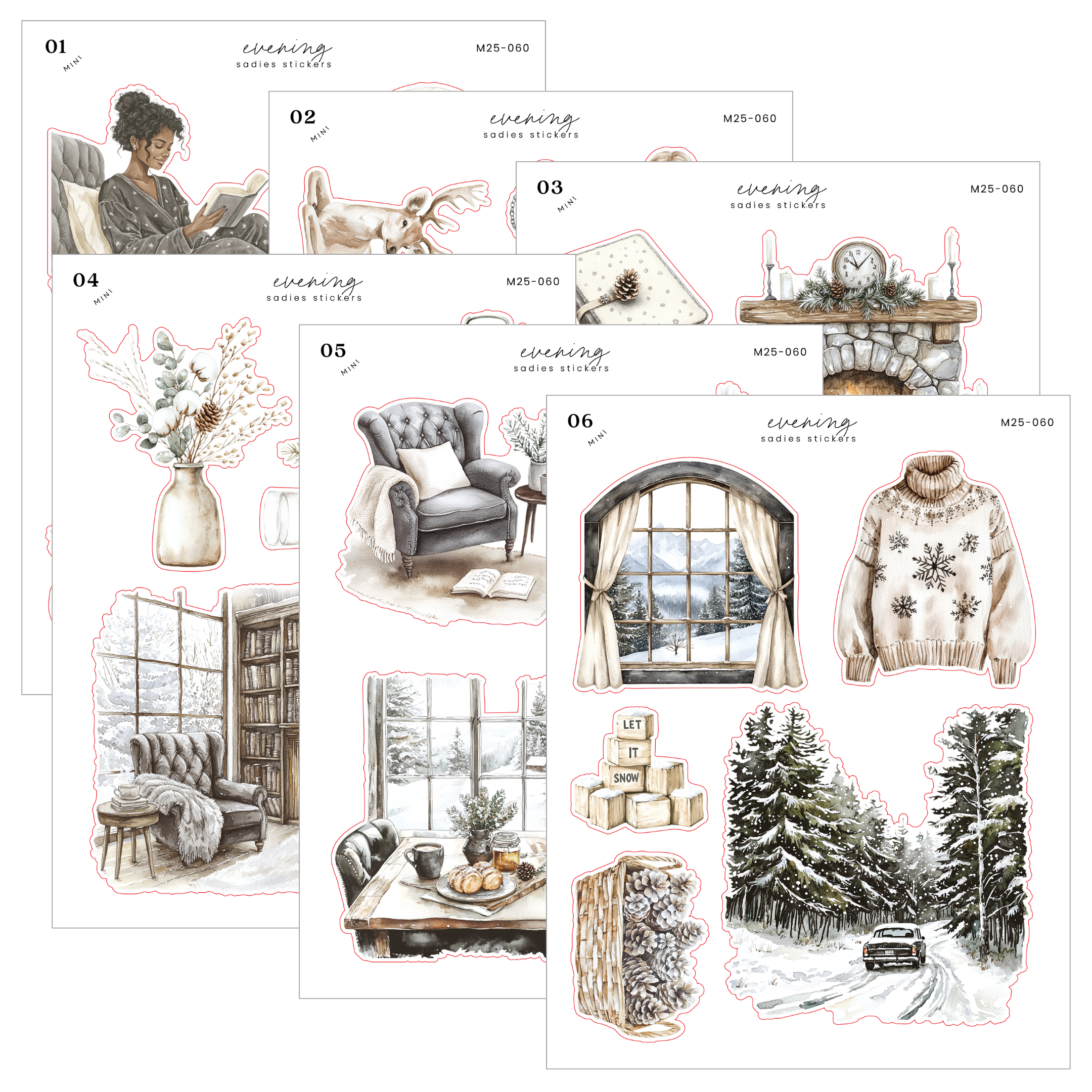 01
MINI
evening
sadies stickers
M25-060

02
MINI
evening
sadies stickers
M25-060

03
MINI
evening
sadies stickers
M25-060

04
MINI
evening
sadies stickers
M25-060

05
MINI
evening
sadies stickers
M25-060

06
MINI
evening
sadies stickers
M25-060

LET
IT
SNOW